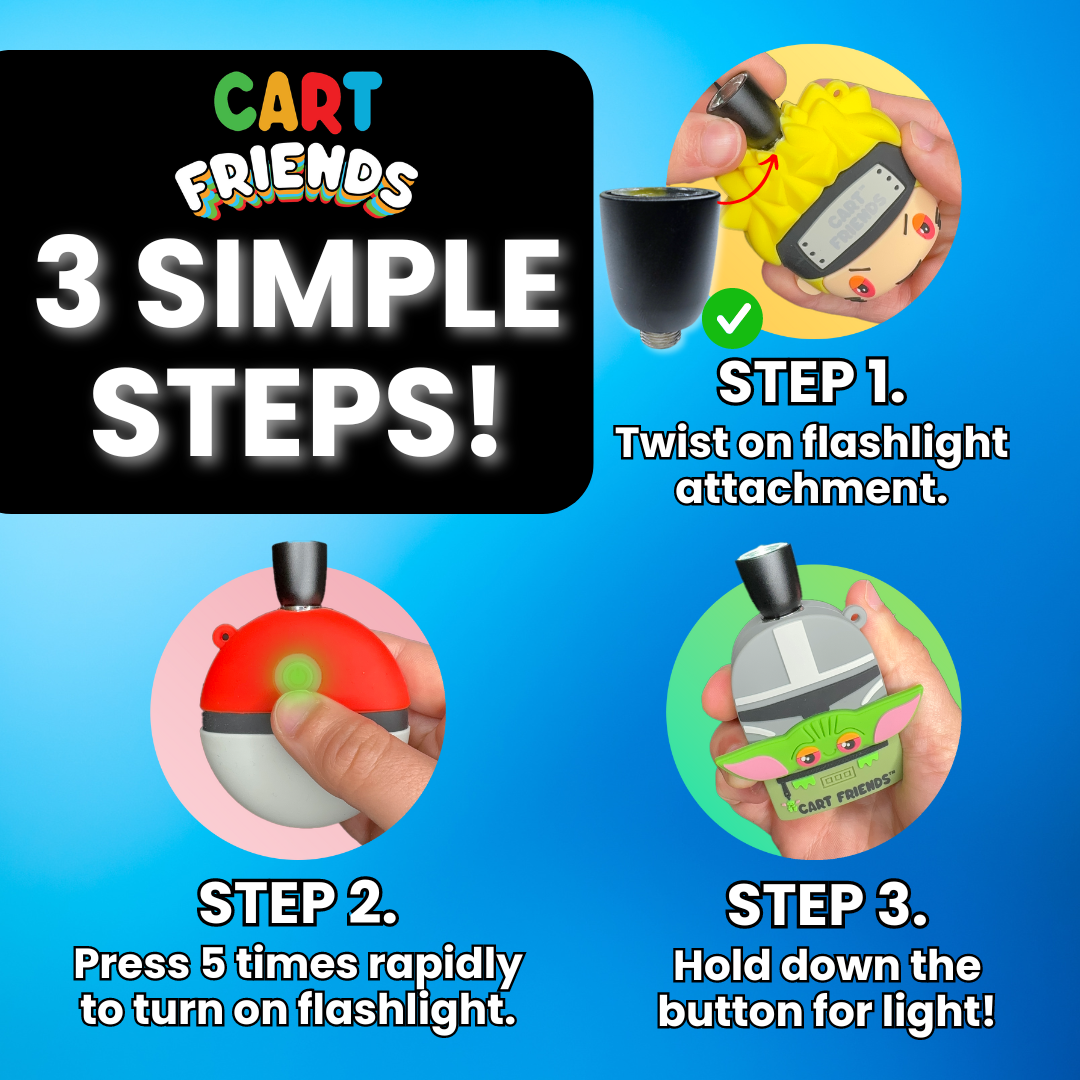 CART FRIENDS

3 SIMPLE STEPS!

CART FRIENDS

STEP 1.
Twist on flashlight attachment.

STEP 2.
Press 5 times rapidly to turn on flashlight.

CART FRIENDS

STEP 3.
Hold down the button for light!